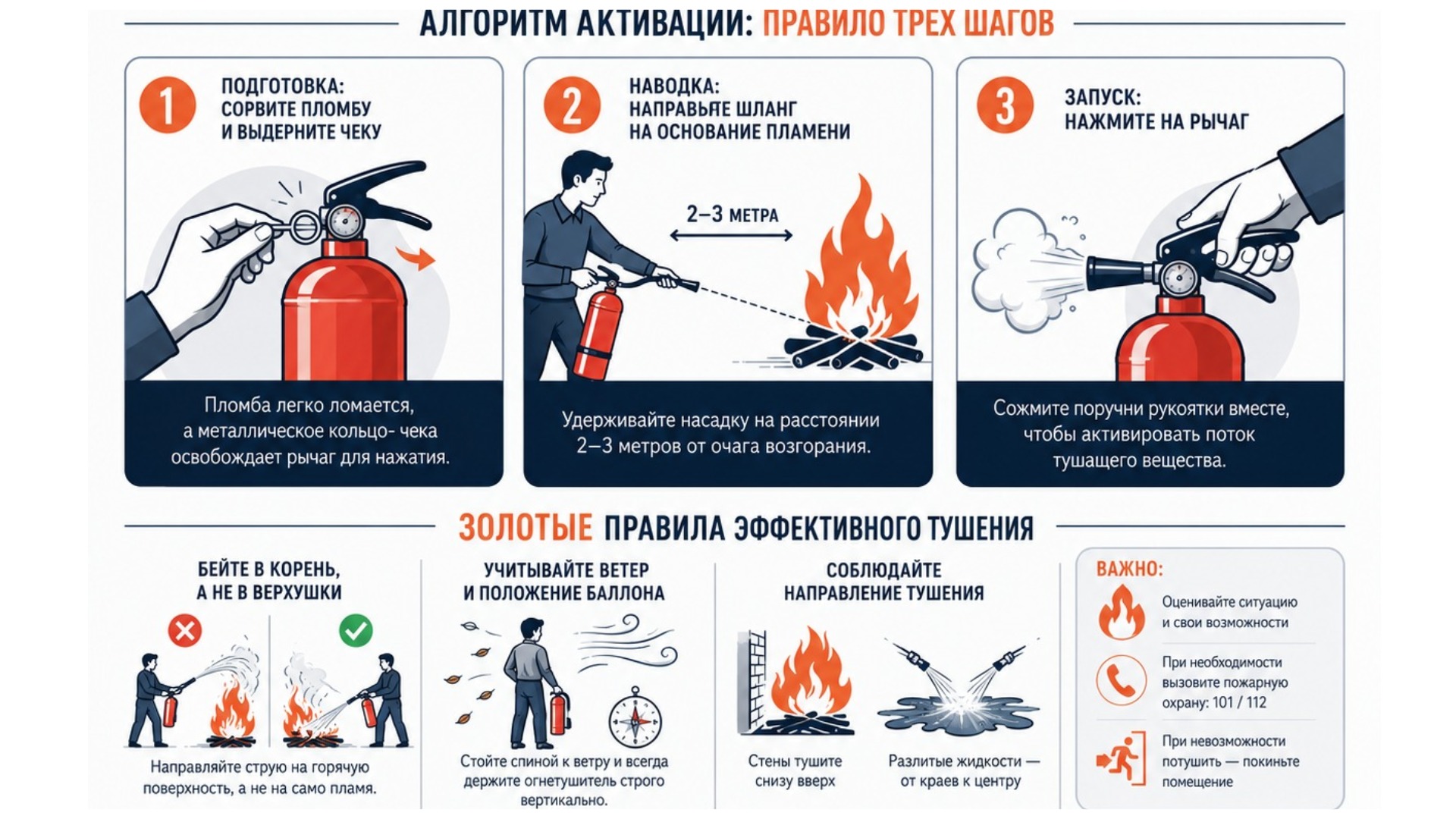 АЛГОРИТМ АКТИВАЦИИ: ПРАВИЛО ТРЕХ ШАГОВ

1 ПОДГОТОВКА: СОРВИТЕ ПЛОМБУ И ВЫДЕРНИТЕ ЧЕКУ

Пломба легко ломается, а металлическое кольцо- чека освобождает рычаг для нажатия.

2 НАВОДКА: НАПРАВЬТЕ ШЛАНГ НА ОСНОВАНИЕ ПЛАМЕНИ

2–3 МЕТРА

Удерживайте насадку на расстоянии 2–3 метров от очага возгорания.

3 ЗАПУСК: НАЖМИТЕ НА РЫЧАГ

Сожмите поручни рукоятки вместе, чтобы активировать поток тушащего вещества.

ЗОЛОТЫЕ ПРАВИЛА ЭФФЕКТИВНОГО ТУШЕНИЯ

БЕЙТЕ В КОРЕНЬ, А НЕ В ВЕРХУШКИ

Направляйте струю на горячую поверхность, а не на само пламя.

УЧИТЫВАЙТЕ ВЕТЕР И ПОЛОЖЕНИЕ БАЛЛОНА

Стойте спиной к ветру и всегда держите огнетушитель строго вертикально.

СОБЛЮДАЙТЕ НАПРАВЛЕНИЕ ТУШЕНИЯ

Стены тушите снизу вверх

Разлитые жидкости — от краев к центру

ВАЖНО:

Оценивайте ситуацию и свои возможности

При необходимости вызовите пожарную охрану: 101 / 112

При невозможности потушить — покиньте помещение